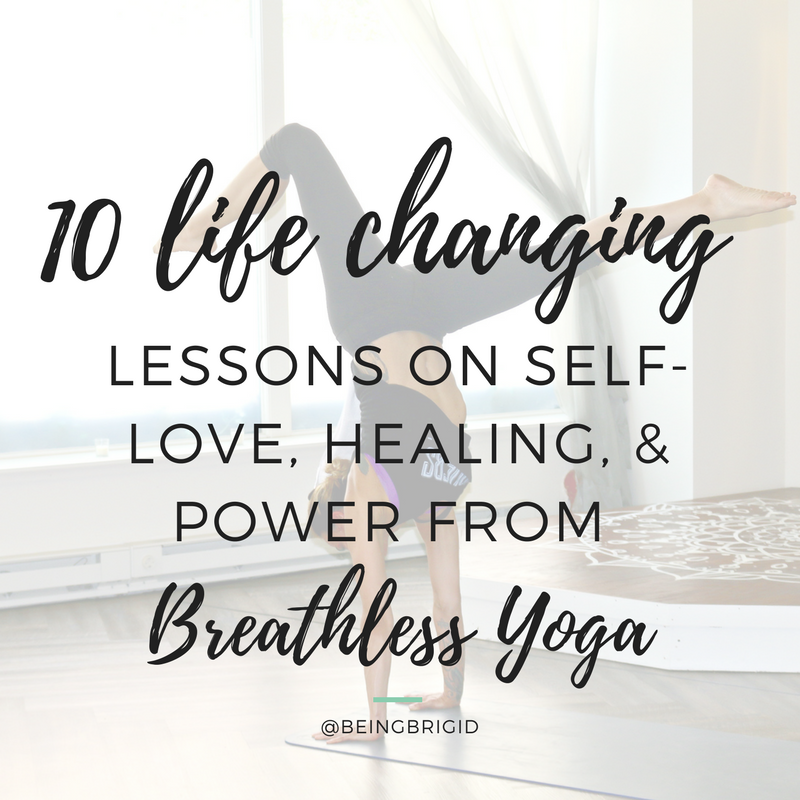 10 life changing

LESSONS ON SELF-LOVE, HEALING, & POWER FROM

Breathless Yoga

@BEINGBRIGID